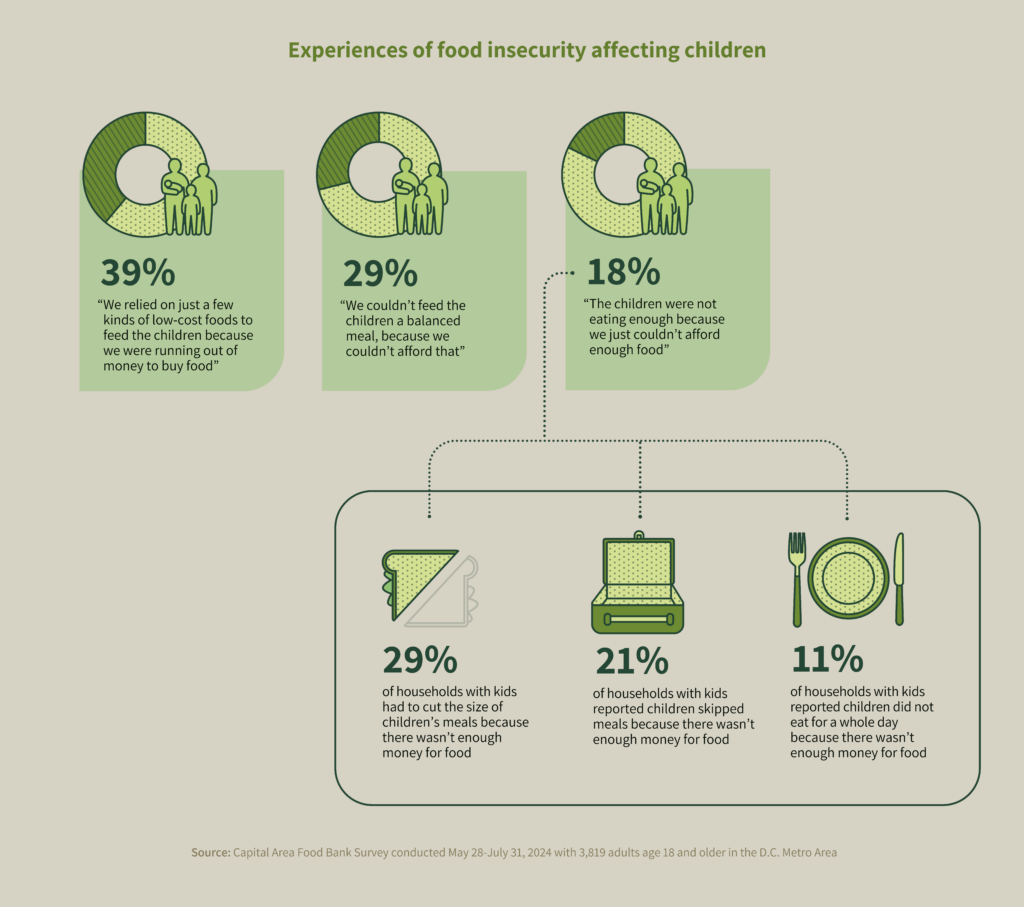 Experiences of food insecurity affecting children

39%
“We relied on just a few kinds of low-cost foods to feed the children because we were running out of money to buy food”

29%
“We couldn’t feed the children a balanced meal, because we couldn’t afford that”

18%
“The children were not eating enough because we just couldn’t afford enough food”

29%
of households with kids had to cut the size of children’s meals because there wasn’t enough money for food

21%
of households with kids reported children skipped meals because there wasn’t enough money for food

11%
of households with kids reported children did not eat for a whole day because there wasn’t enough money for food

Source: Capital Area Food Bank Survey conducted May 28-July 31, 2024 with 3,819 adults age 18 and older in the D.C. Metro Area