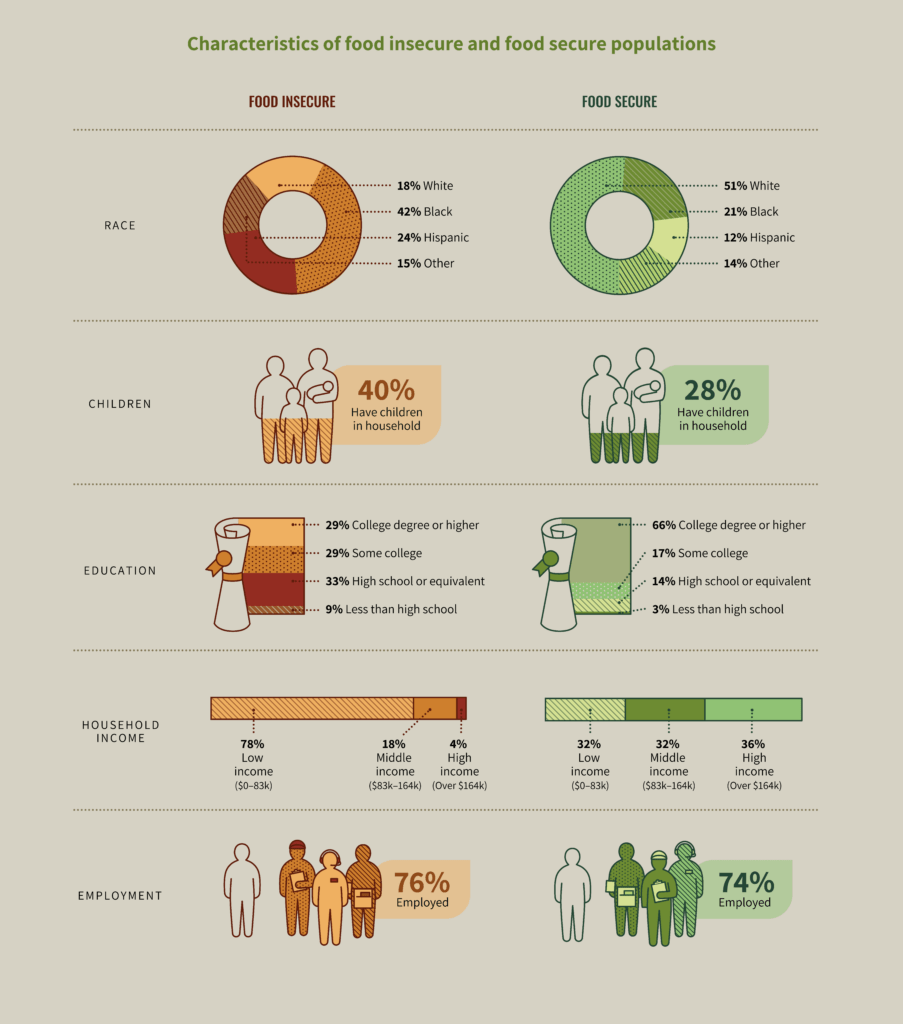 Characteristics of food insecure and food secure populations

FOOD INSECURE

FOOD SECURE

RACE

18% White
42% Black
24% Hispanic
15% Other

51% White
21% Black
12% Hispanic
14% Other

CHILDREN

40%
Have children in household

28%
Have children in household

EDUCATION

29% College degree or higher
29% Some college
33% High school or equivalent
9% Less than high school

66% College degree or higher
17% Some college
14% High school or equivalent
3% Less than high school

HOUSEHOLD INCOME

78%
Low income
($0–83k)

18%
Middle income
($83k–164k)

4%
High income
(Over $164k)

32%
Low income
($0–83k)

32%
Middle income
($83k–164k)

36%
High income
(Over $164k)

EMPLOYMENT

76%
Employed

74%
Employed