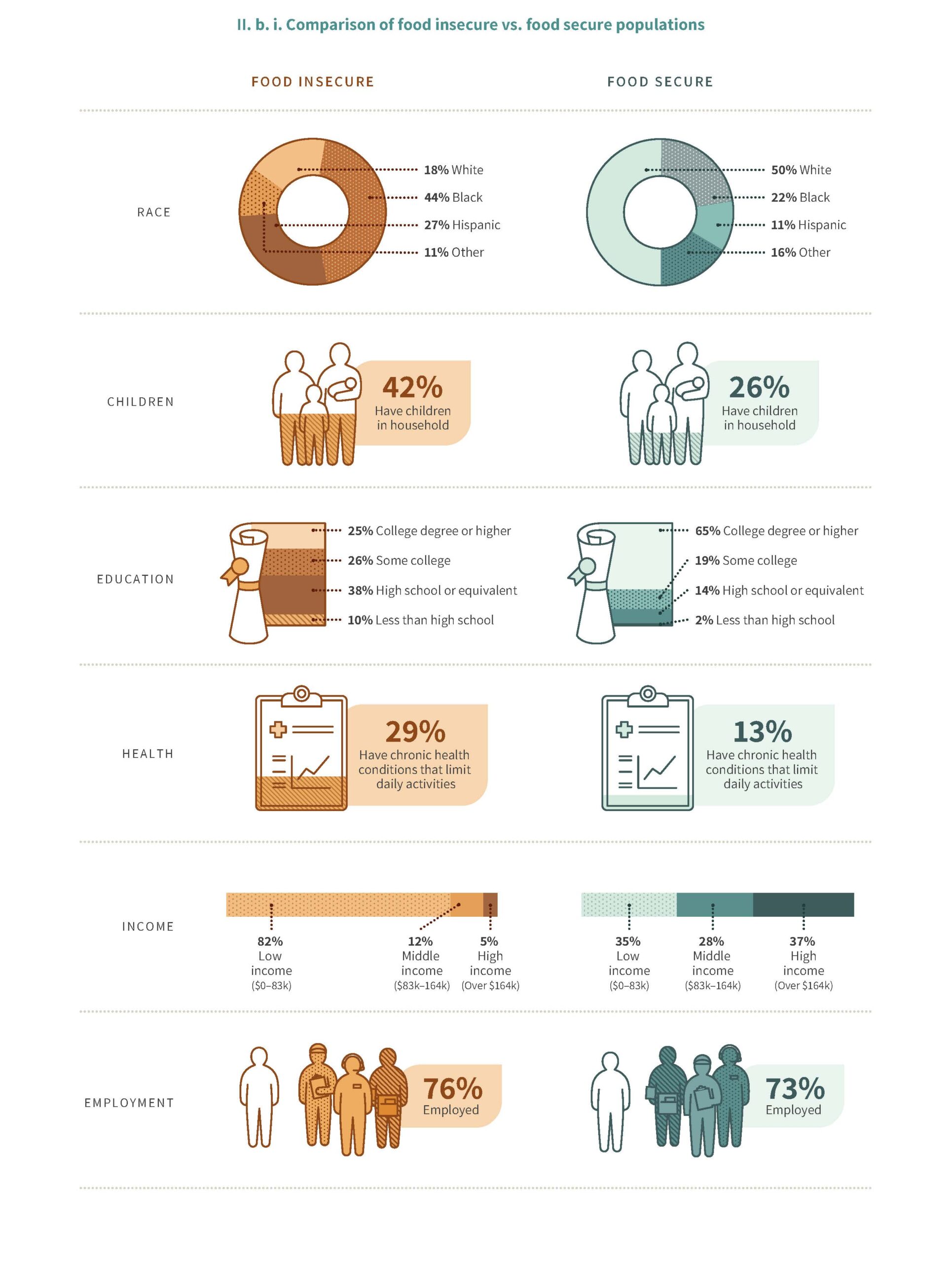 II. b. i. Comparison of food insecure vs. food secure populations

FOOD INSECURE

FOOD SECURE

RACE

18% White
44% Black
27% Hispanic
11% Other

50% White
22% Black
11% Hispanic
16% Other

CHILDREN

42%
Have children in household

26%
Have children in household

EDUCATION

25% College degree or higher
26% Some college
38% High school or equivalent
10% Less than high school

65% College degree or higher
19% Some college
14% High school or equivalent
2% Less than high school

HEALTH

29%
Have chronic health conditions that limit daily activities

13%
Have chronic health conditions that limit daily activities

INCOME

82%
Low income
($0–83k)

12%
Middle income
($83k–164k)

5%
High income
(Over $164k)

35%
Low income
($0–83k)

28%
Middle income
($83k–164k)

37%
High income
(Over $164k)

EMPLOYMENT

76%
Employed

73%
Employed