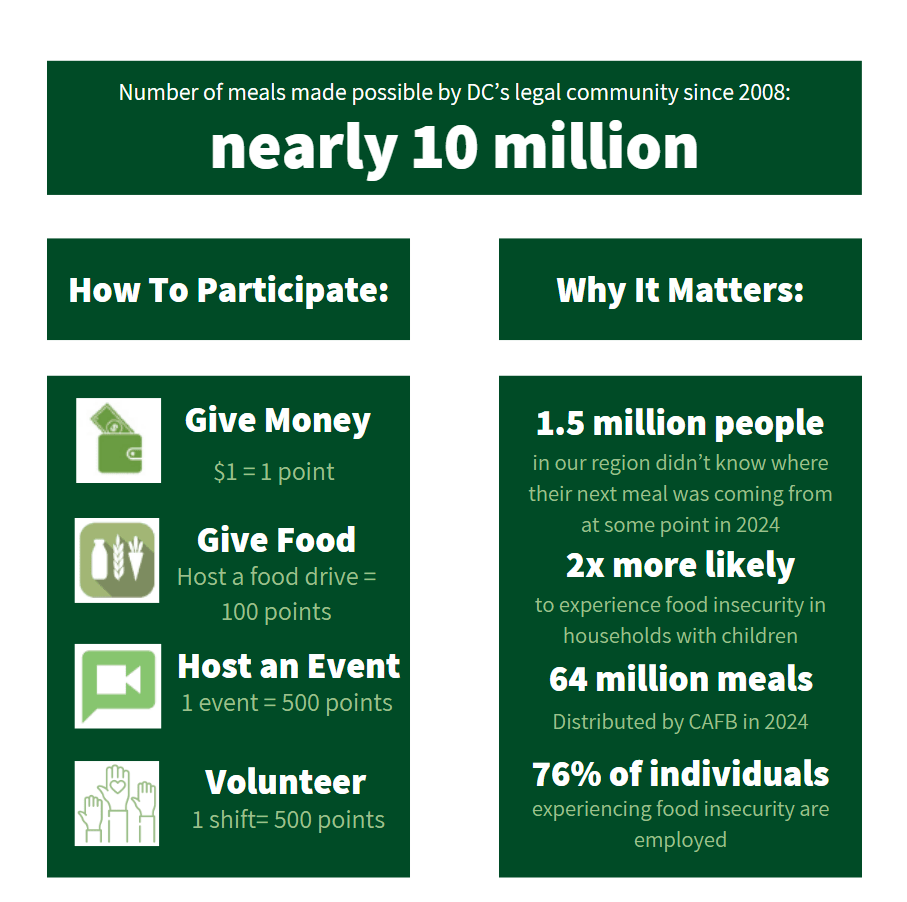 Number of meals made possible by DC's legal community since 2008:

nearly 10 million

How To Participate:

Give Money
$1 = 1 point

Give Food
Host a food drive = 100 points

Host an Event
1 event = 500 points

Volunteer
1 shift= 500 points

Why It Matters:

1.5 million people
in our region didn't know where their next meal was coming from at some point in 2024

2x more likely
to experience food insecurity in households with children

64 million meals
Distributed by CAFB in 2024

76% of individuals
experiencing food insecurity are employed